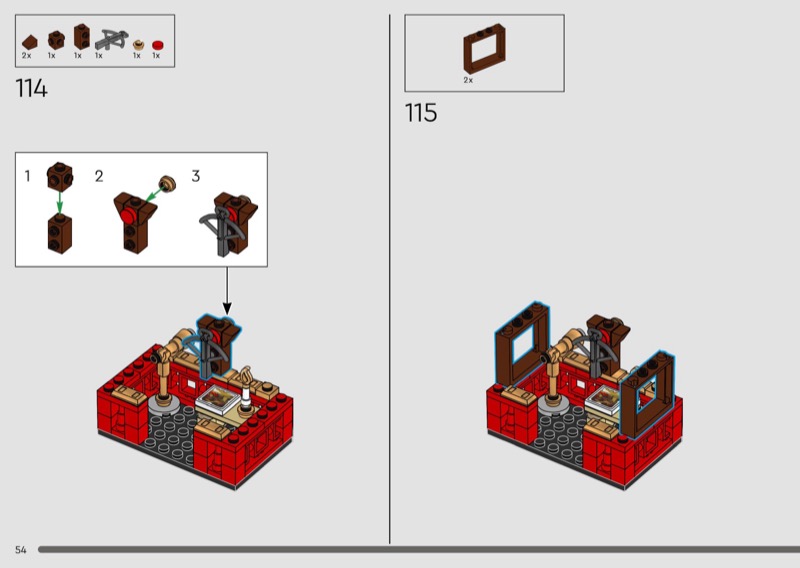 2x 1x 1x 1x 1x 1x

114

1 2 3

2x

115

54