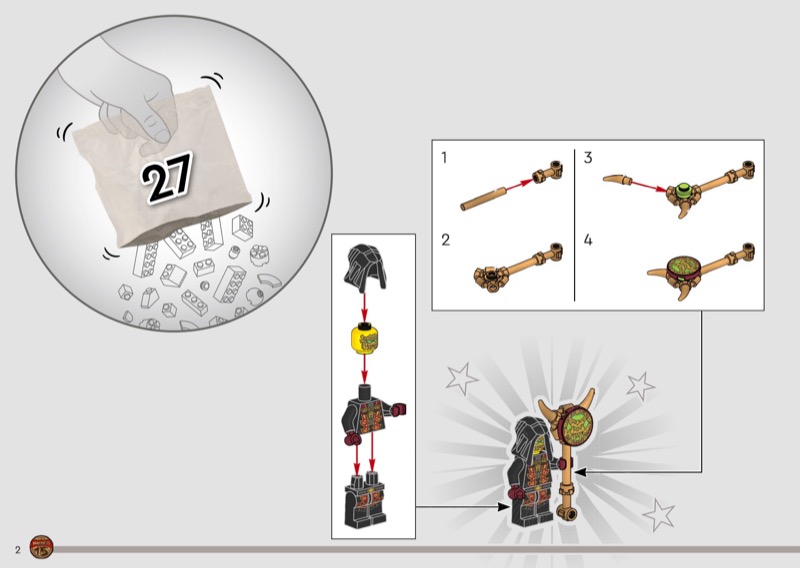 27

1

2

3

4

2