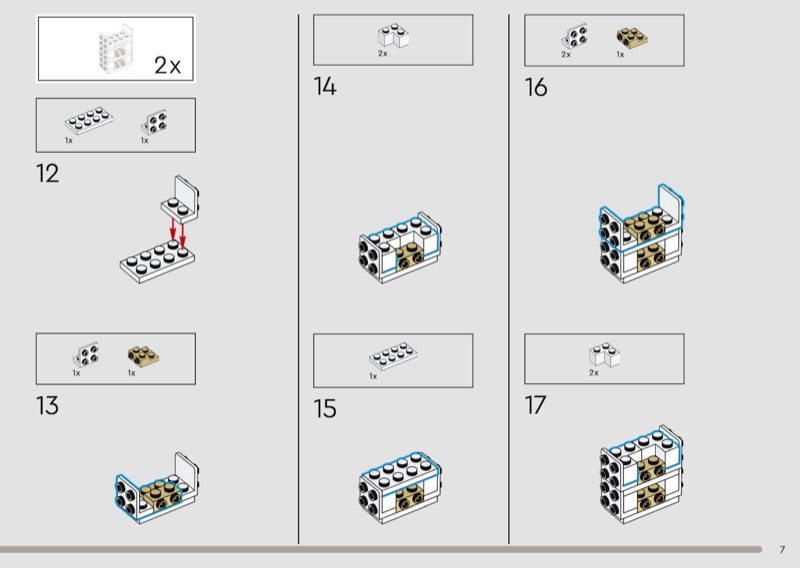 2x

1x 1x

12

1x 1x

13

2x

14

1x

15

2x 1x

16

2x

17

7