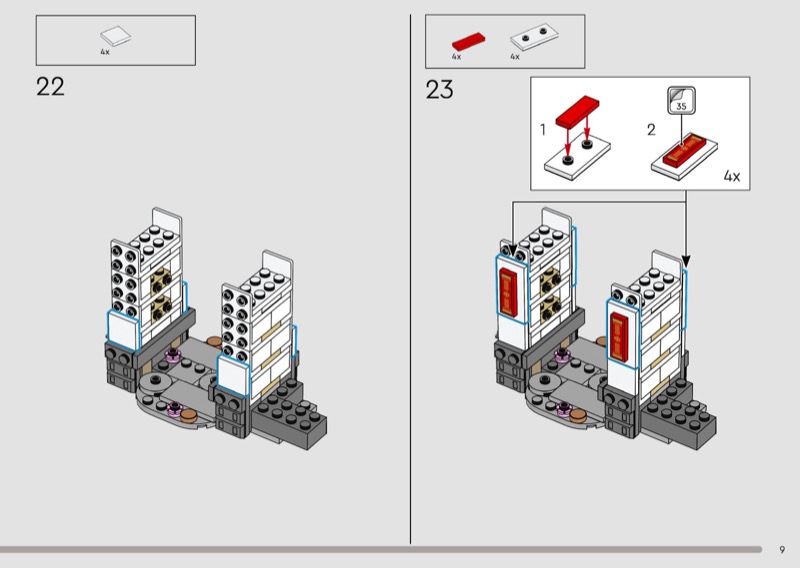 4x

22

4x 4x

23

1

2

35

4x

9