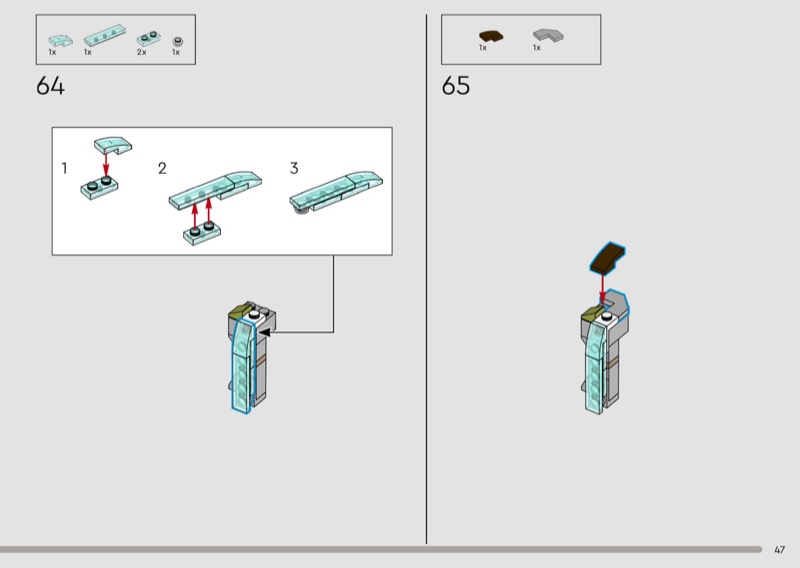 1x 1x 2x 1x

64

1

2

3

1x 1x

65

47