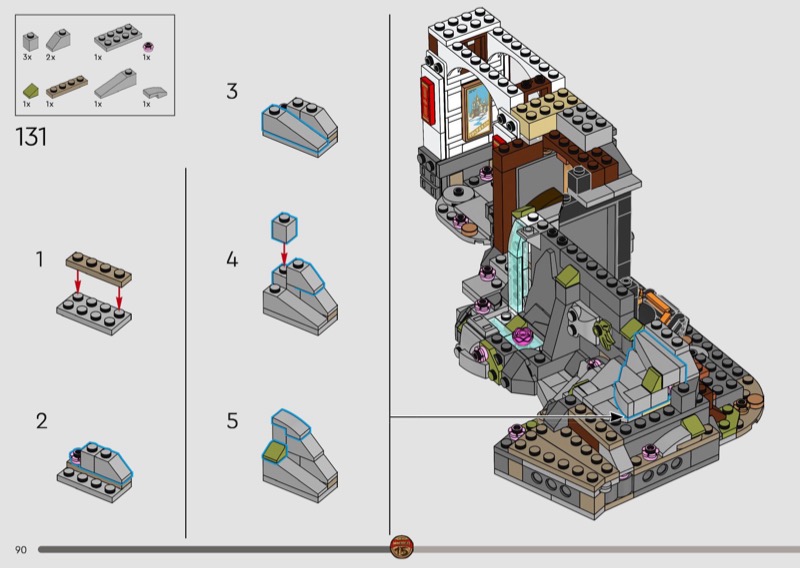 3x 2x 1x 1x
1x 1x 1x 1x

131

1

2

3

4

5

90

15