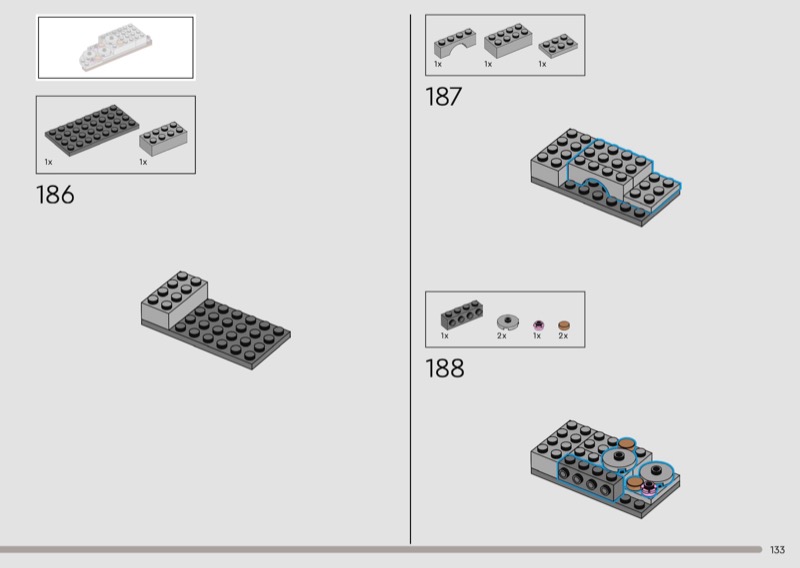 1x 1x

186

1x 1x 1x

187

1x 2x 1x 2x

188

133