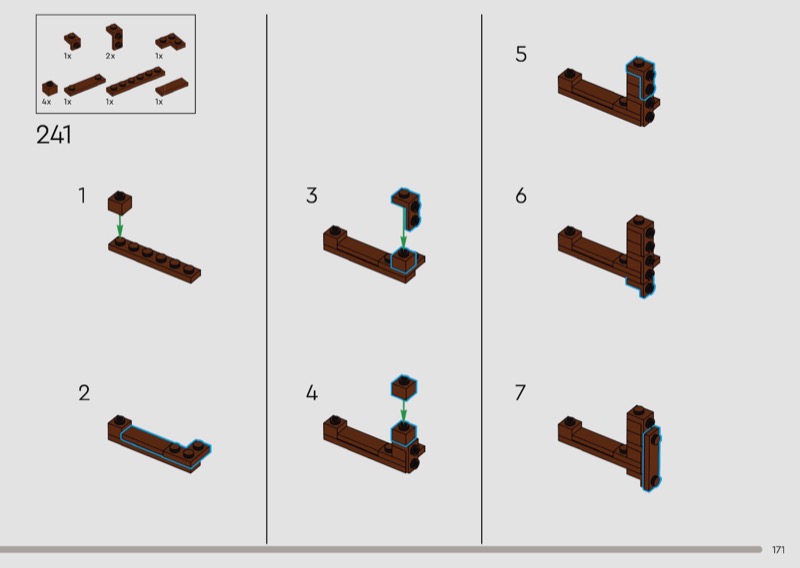 1x
2x
1x
4x
1x
1x
1x

241

1

2

3

4

5

6

7

171