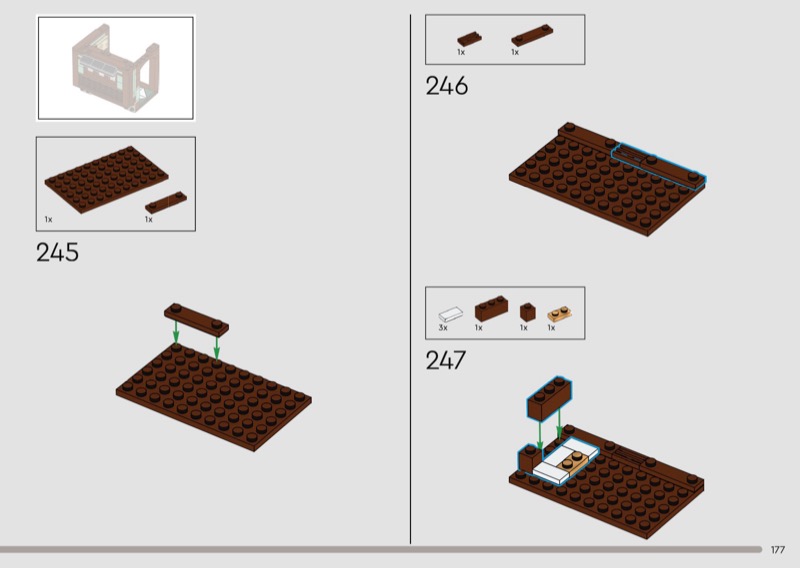 1x

1x

245

1x

1x

246

3x

1x

1x

1x

247

177