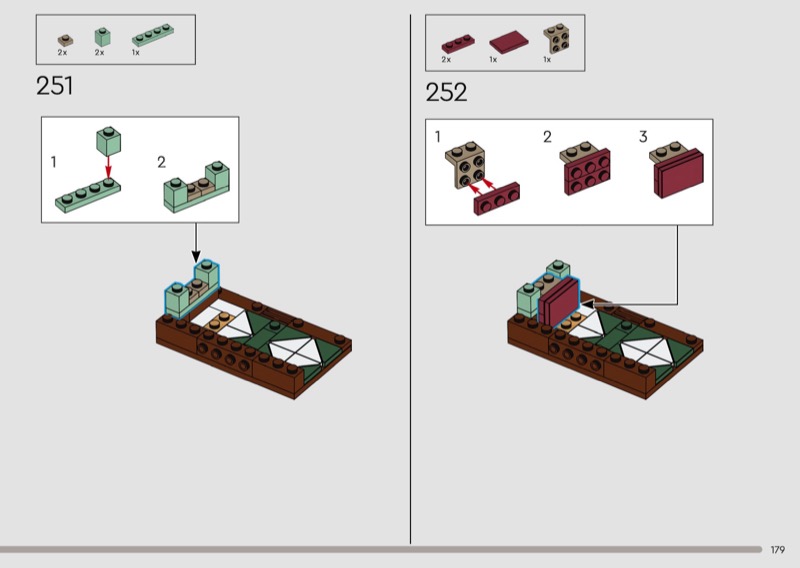 2x 2x 1x

251

1

2

2x 1x 1x

252

1

2

3

179