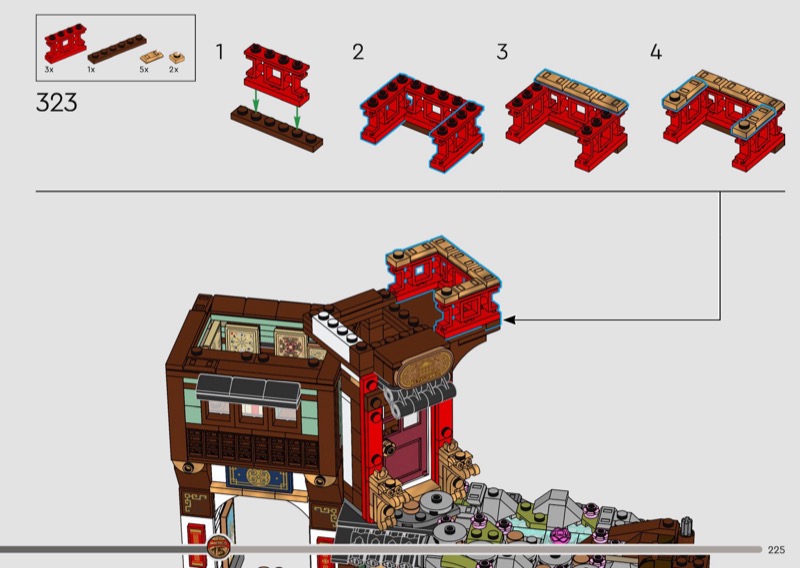 3x 1x 5x 2x

323

1

2

3

4

225