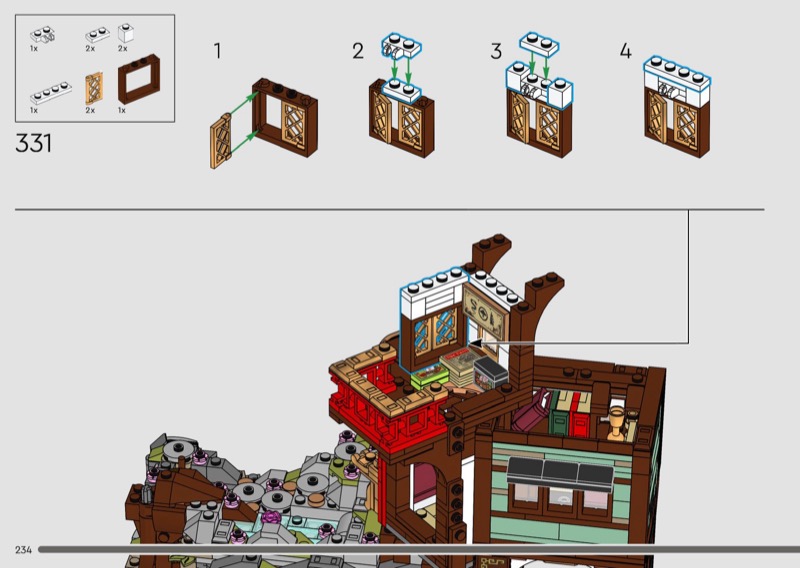 1x 2x 2x
1x 2x 1x
331
1
2
3
4
234