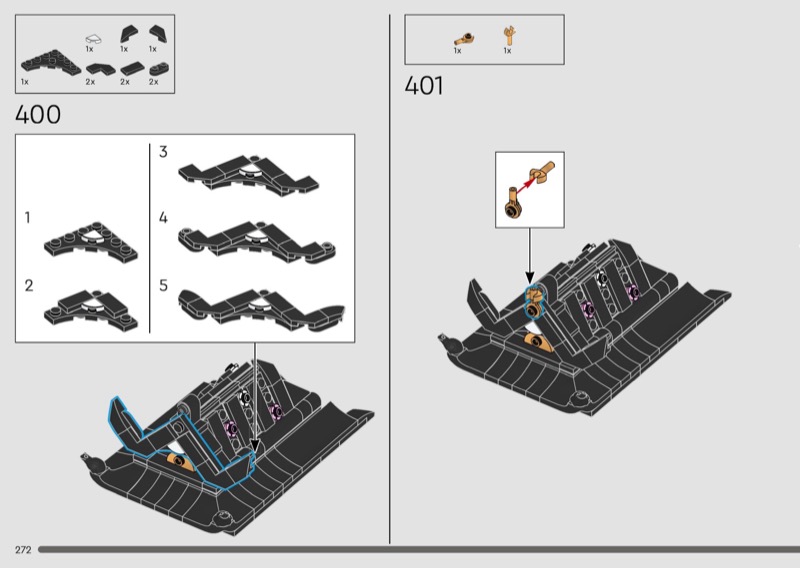 1x
1x
1x
1x
2x
2x
2x

400

1
2
3
4
5

1x
1x

401

272