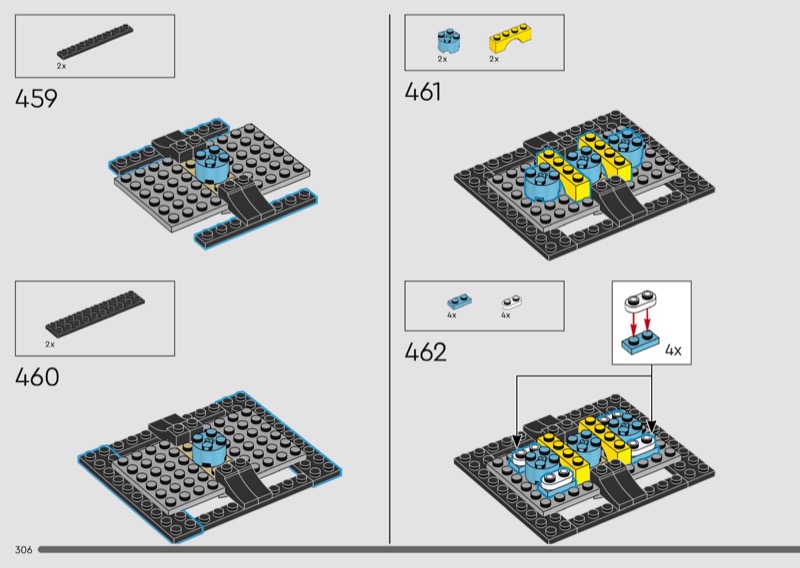 2x

459

2x

460

2x 2x

461

4x 4x

462

4x

306