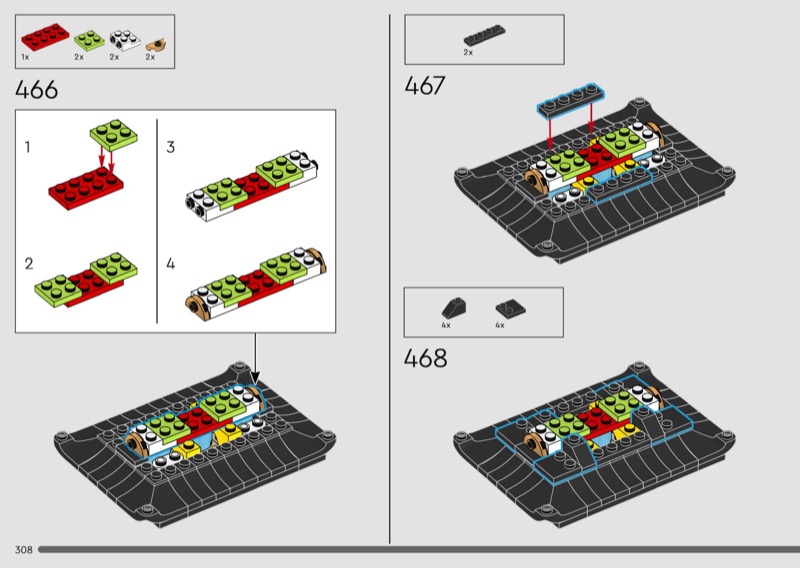 1x 2x 2x 2x

466

1

2

3

4

2x

467

4x 4x

468

308