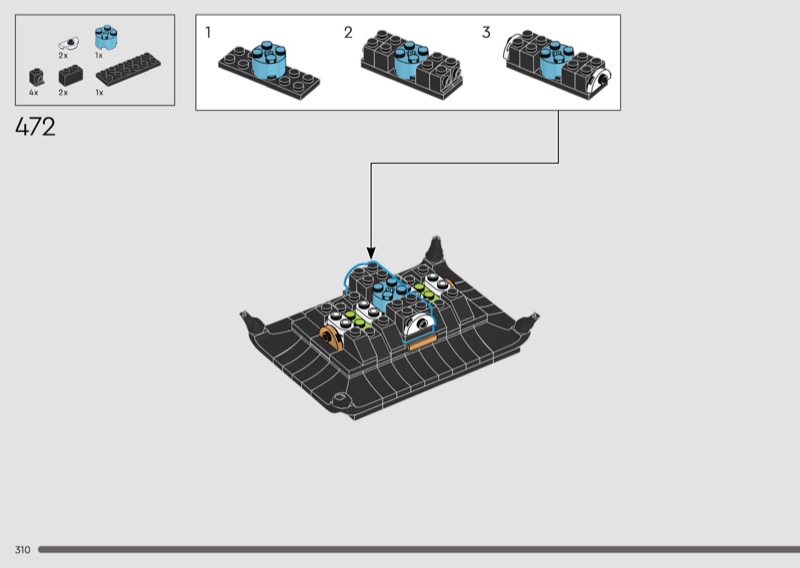 2x 1x
4x 2x 1x

472

1 2 3

310