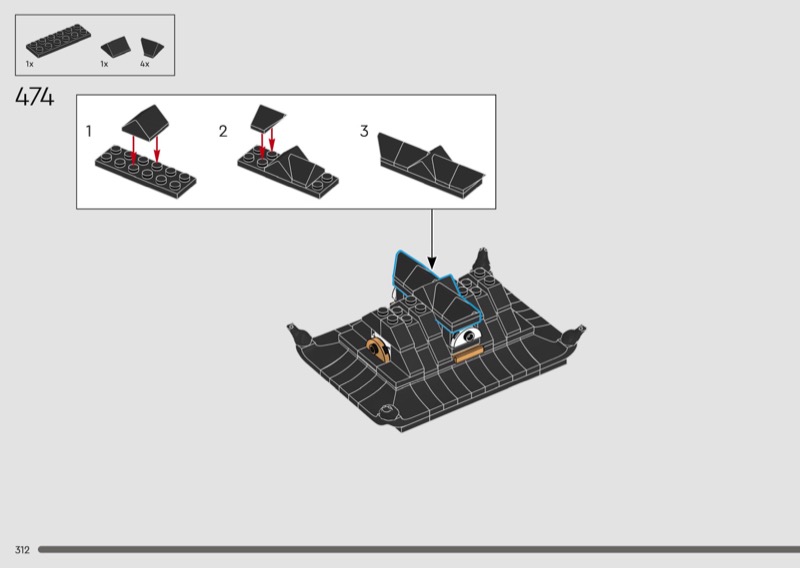 1x 1x 4x

474

1

2

3

312