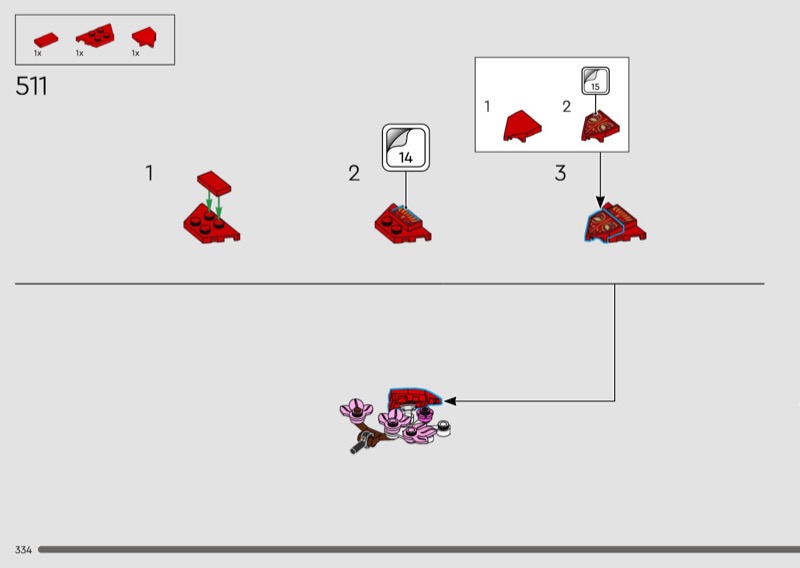 1x 1x 1x

511

1

2

14

1

2

15

3

334