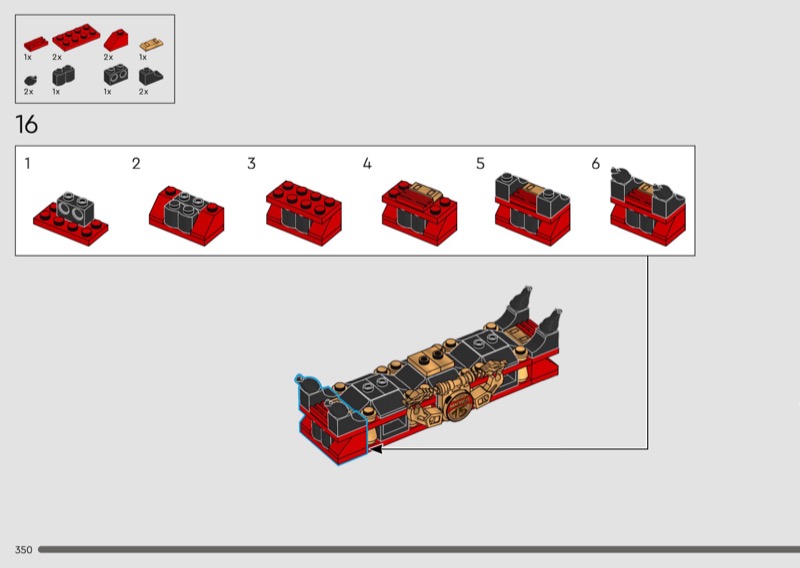 1x 2x 2x 1x
2x 1x 1x 2x

16

1 2 3 4 5 6

350