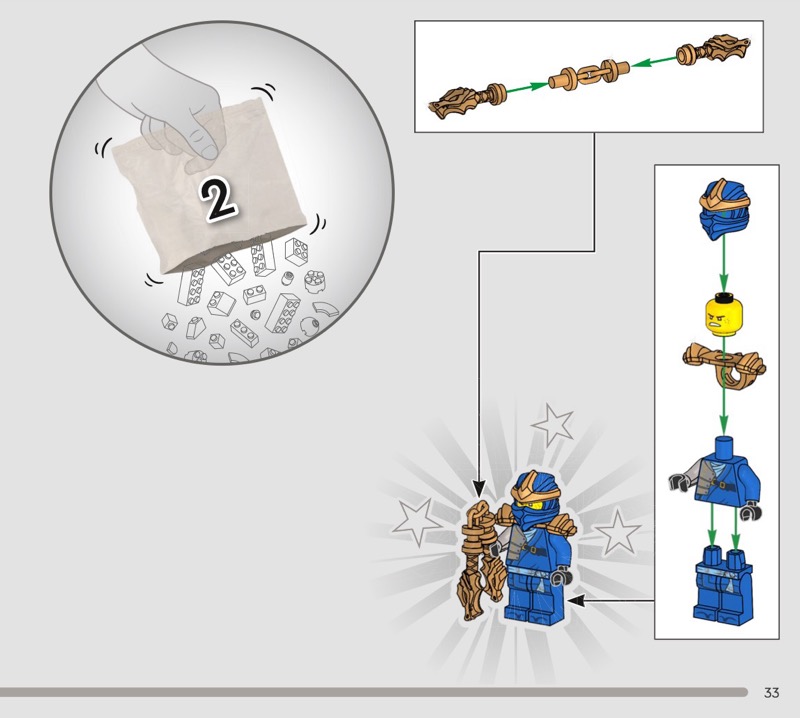 2

33