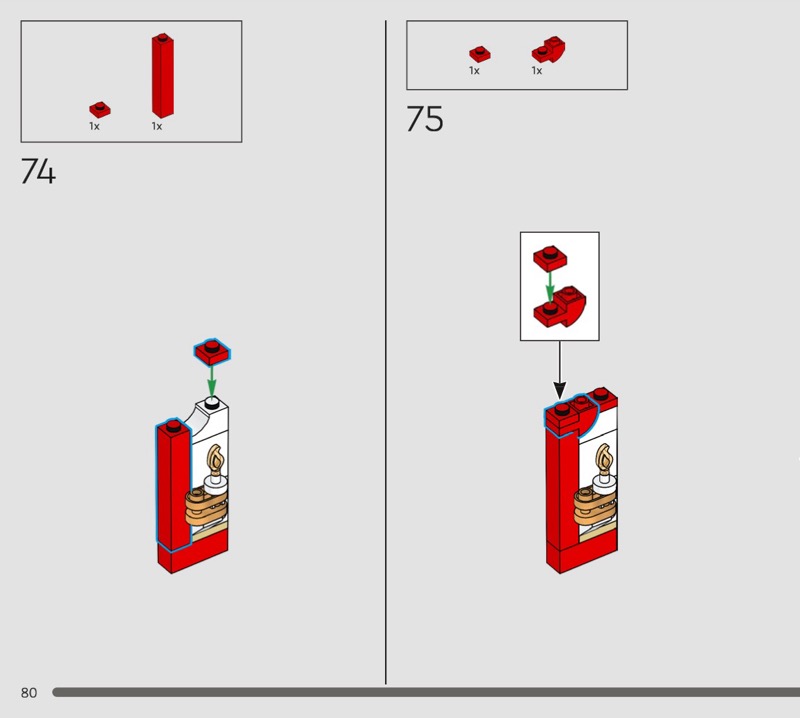 1x 1x

74

1x 1x

75

80