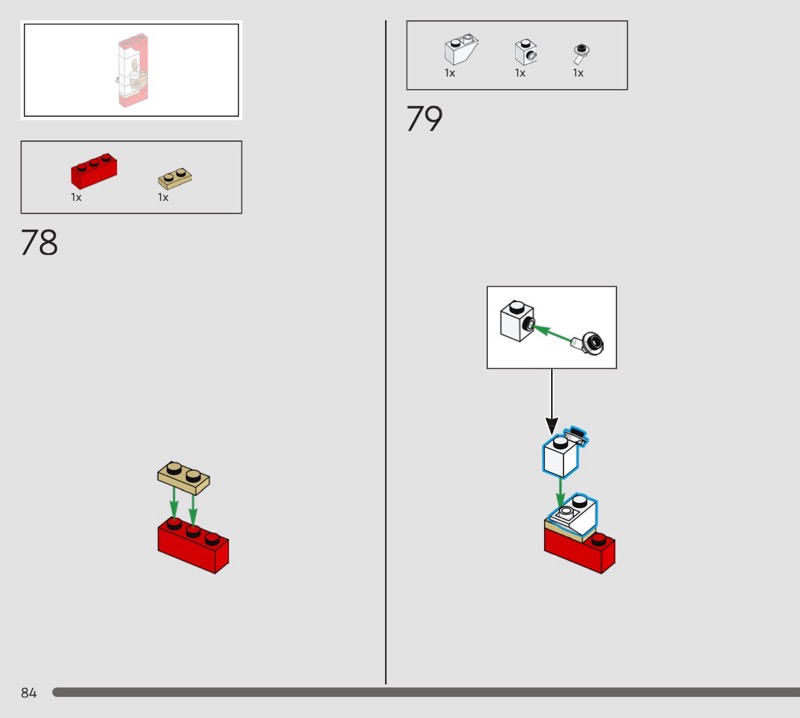 1x 1x

78

1x 1x 1x

79

84