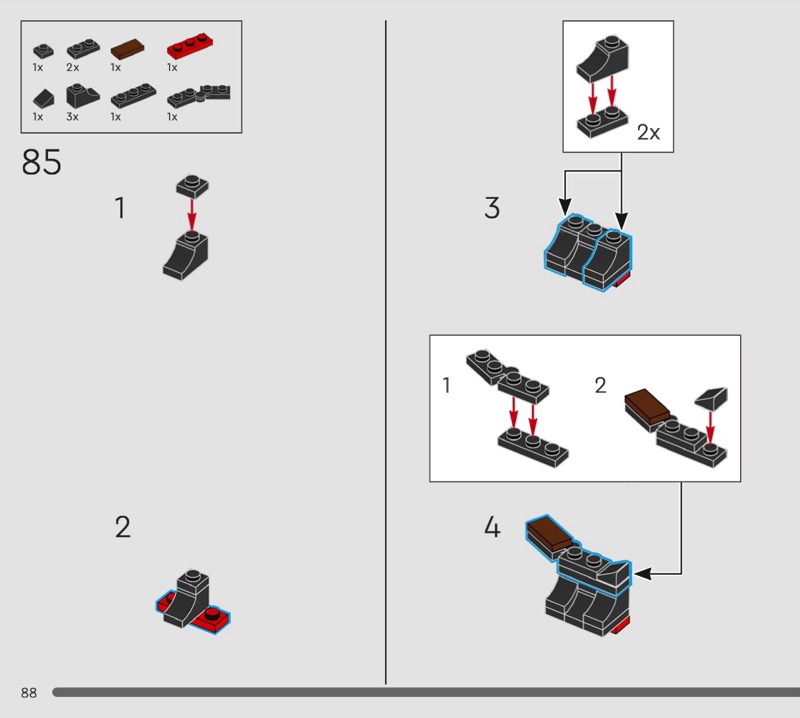 1x 2x 1x 1x
1x 3x 1x 1x

85

1

2

2x

3

1

2

4

88