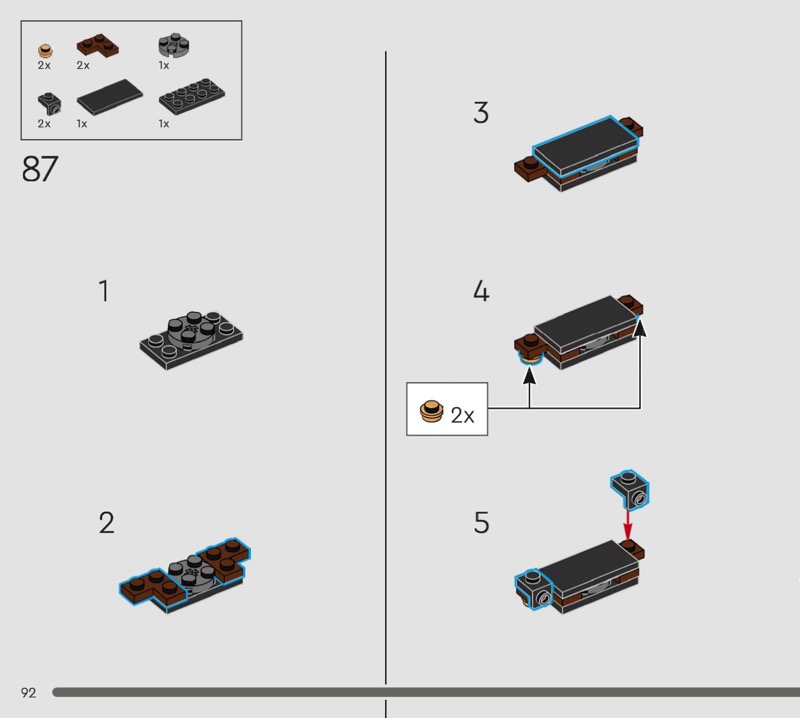 2x 2x 1x
2x 1x 1x

87

1

2

3

4

2x

5

92