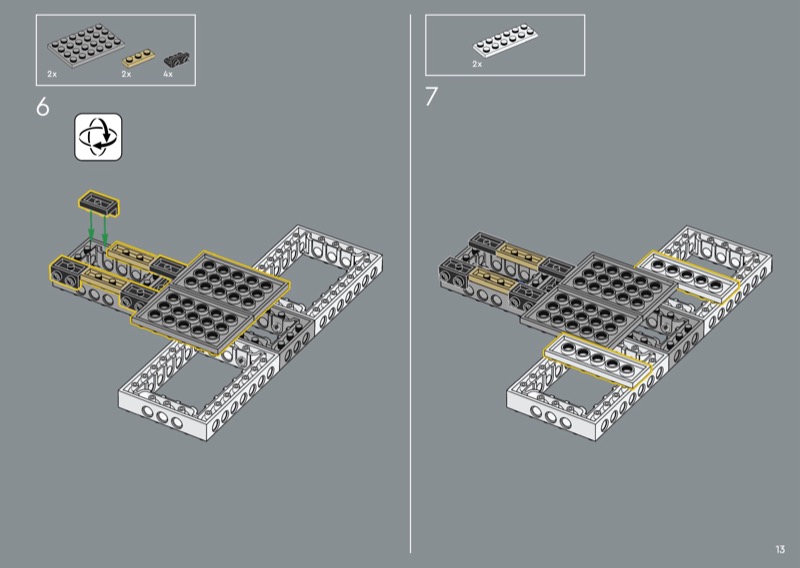 2x 2x 4x

6

2x

7

13