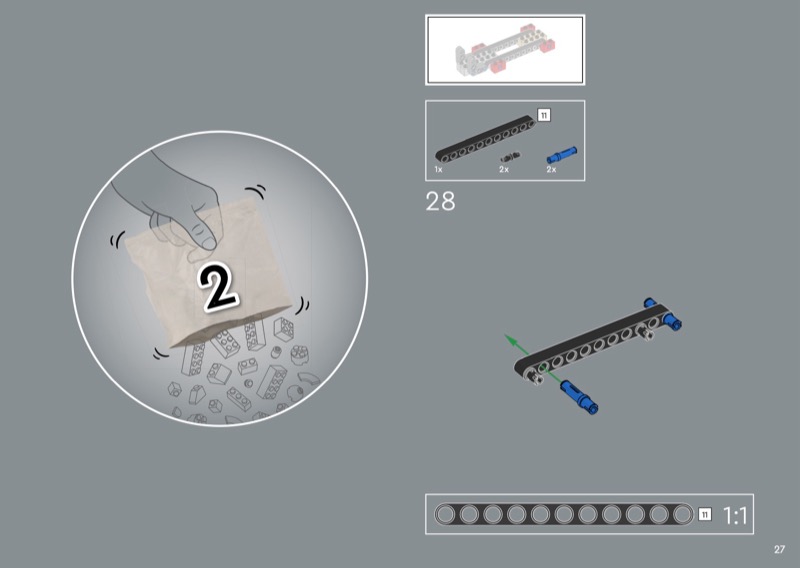 2

11

1x

2x

2x

28

11

1:1

27