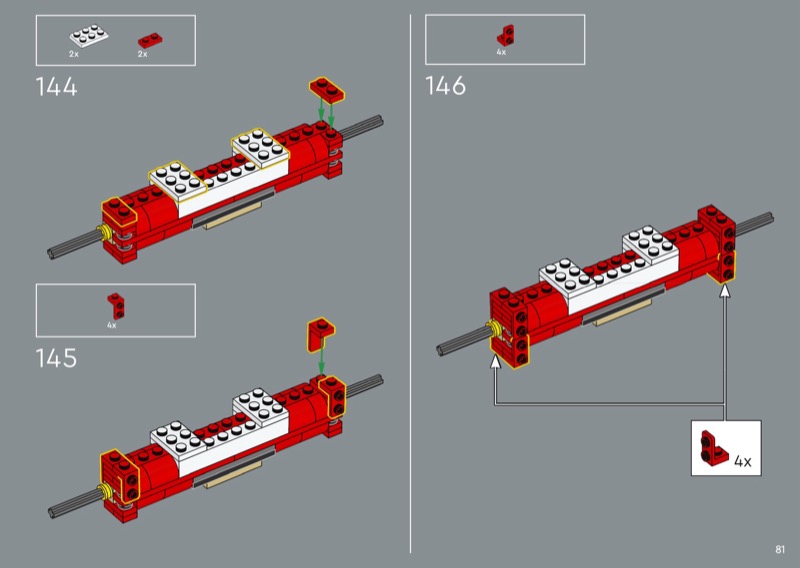 2x

2x

144

4x

145

4x

146

4x

81