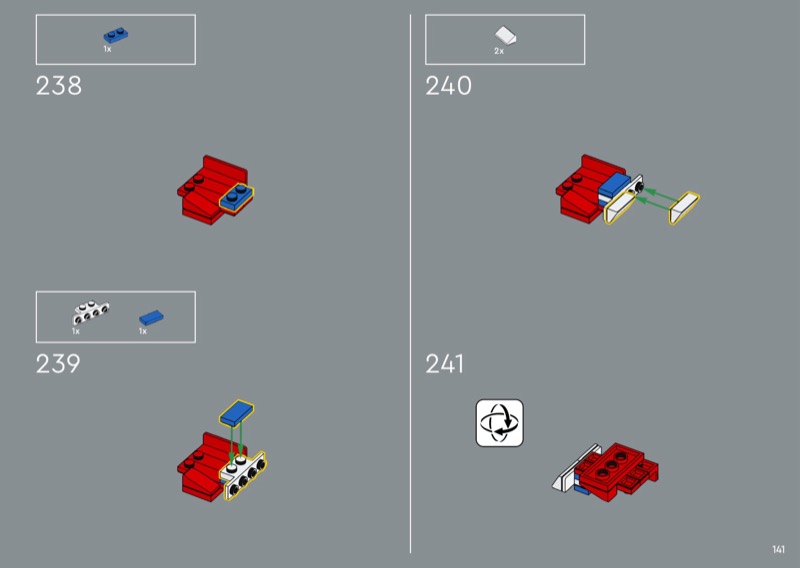 1x

238

1x 1x

239

2x

240

241

141