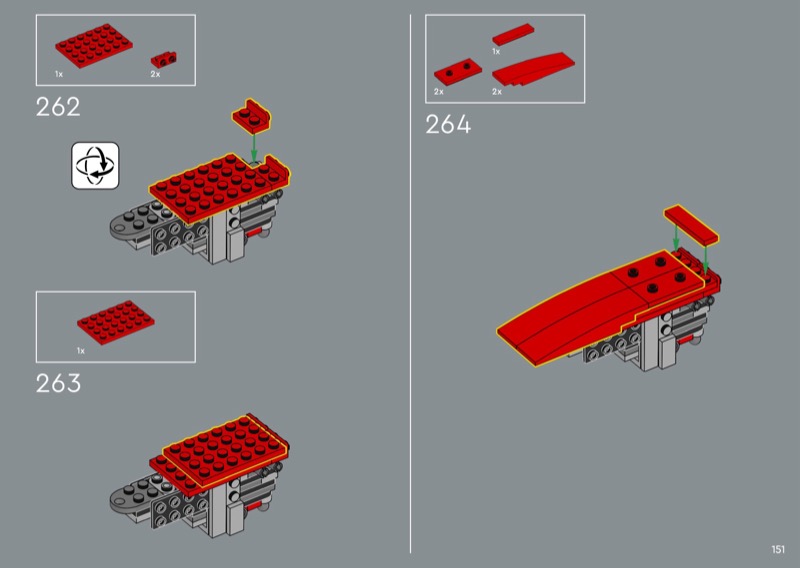 1x
2x

262

1x

263

1x
2x
2x

264

151