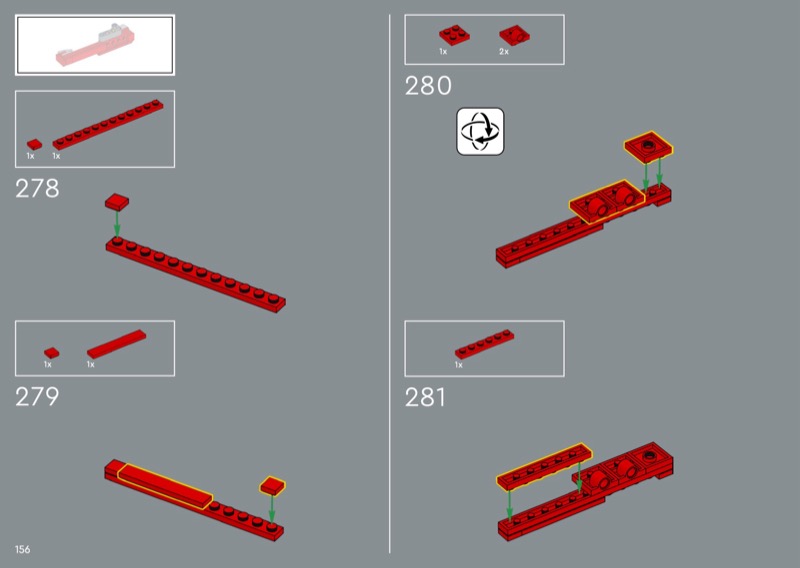 1x 1x

278

1x 1x

279

156

1x 2x

280

1x

281