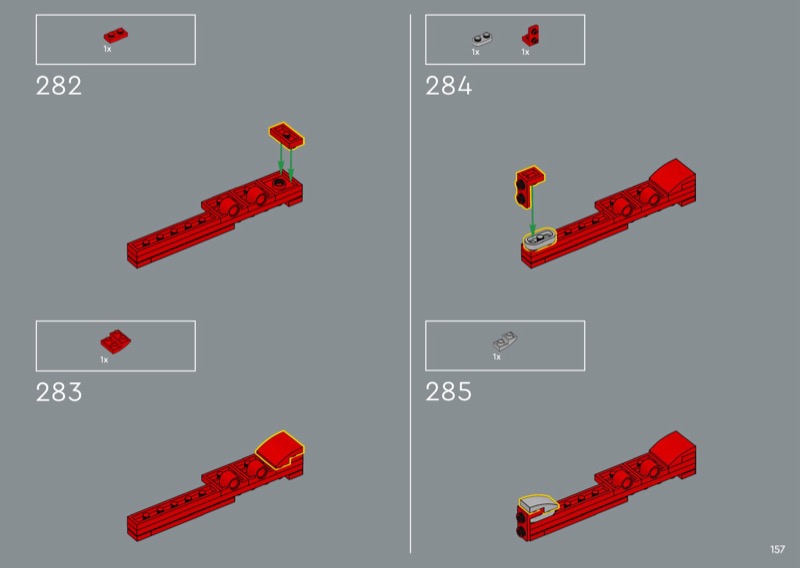 1x

282

1x

283

1x 1x

284

1x

285

157