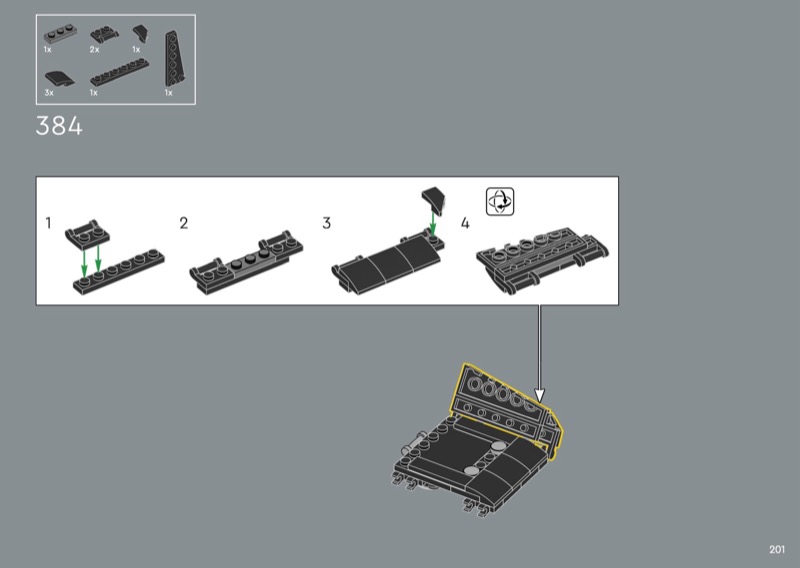 1x
2x
1x
3x
1x
1x

384

1
2
3
4

201