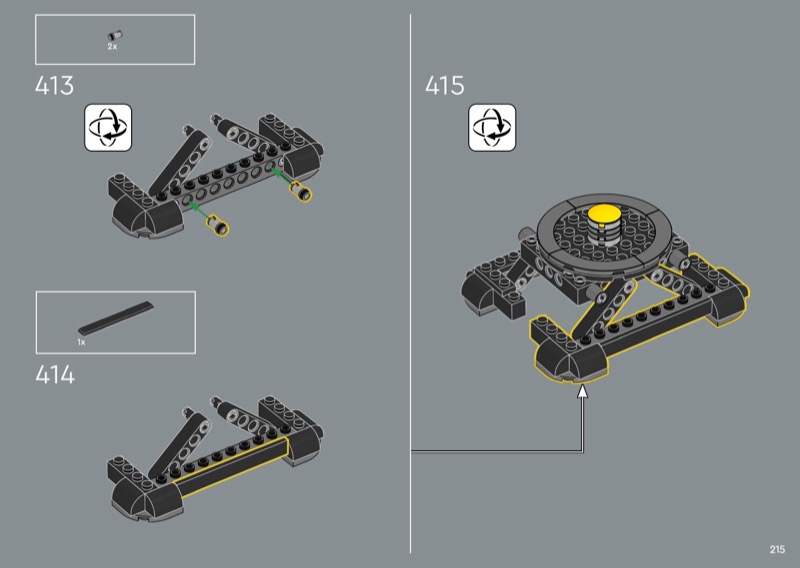 2x

413

1x

414

415

215