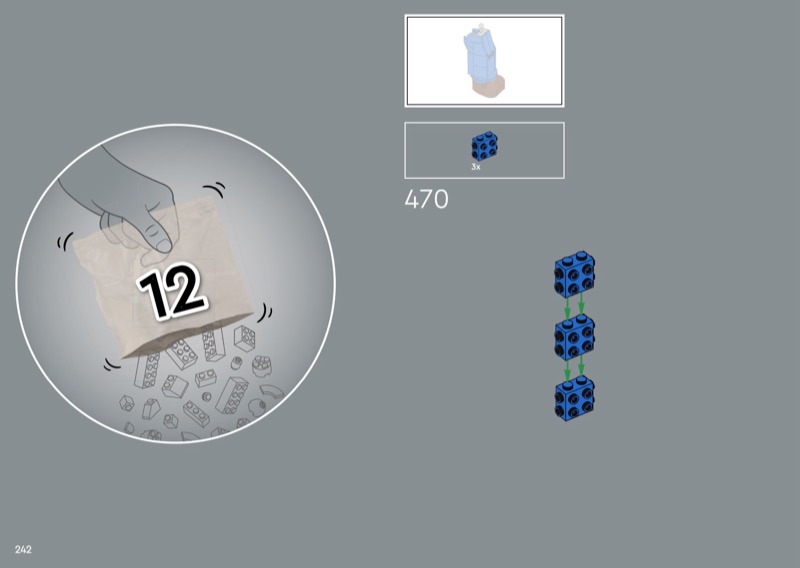 12

3x

470

242