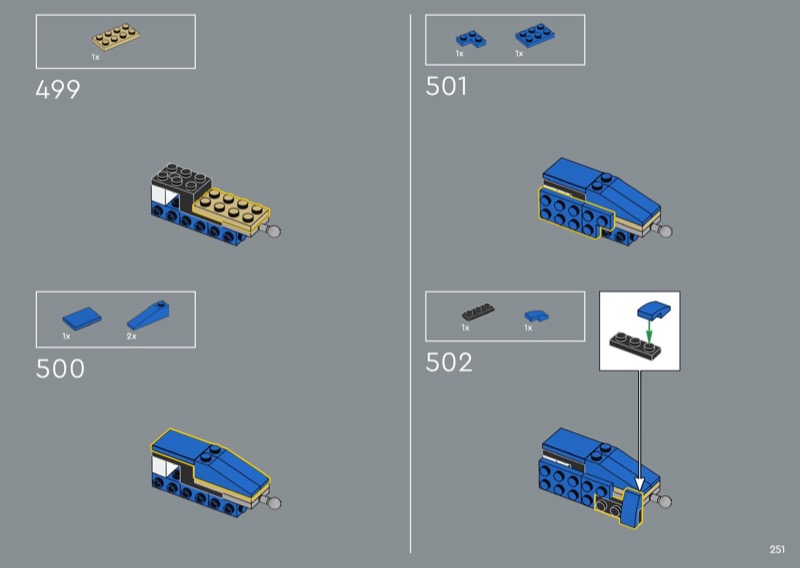 1x

499

1x 2x

500

1x 1x

501

1x 1x

502

251