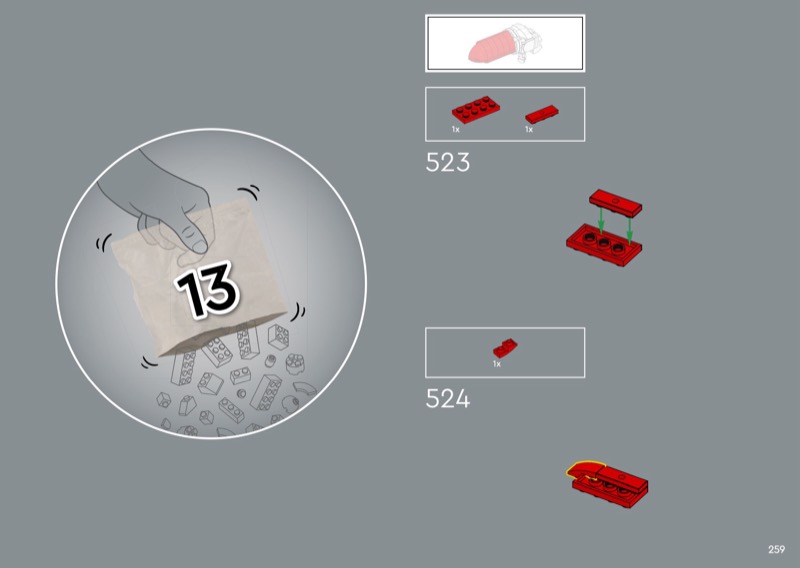 13

1x

1x

523

1x

524

259