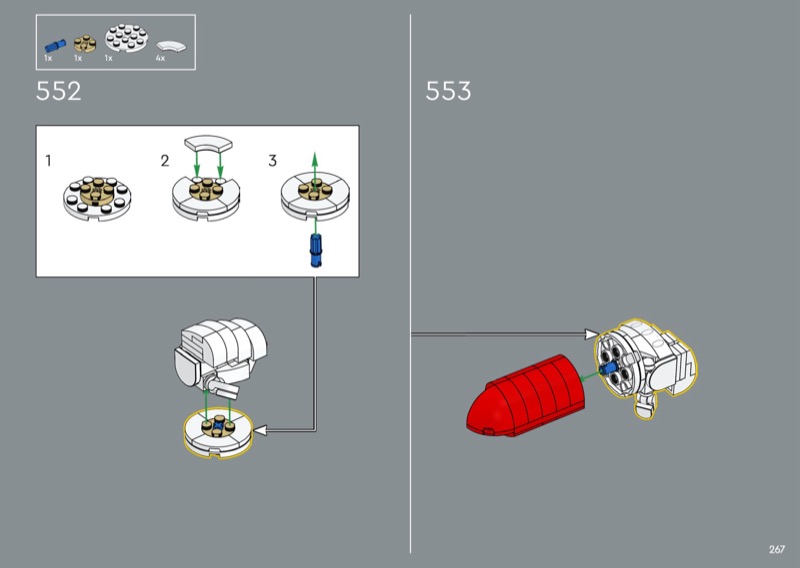 1x 1x 1x 4x

552

1 2 3

553

267