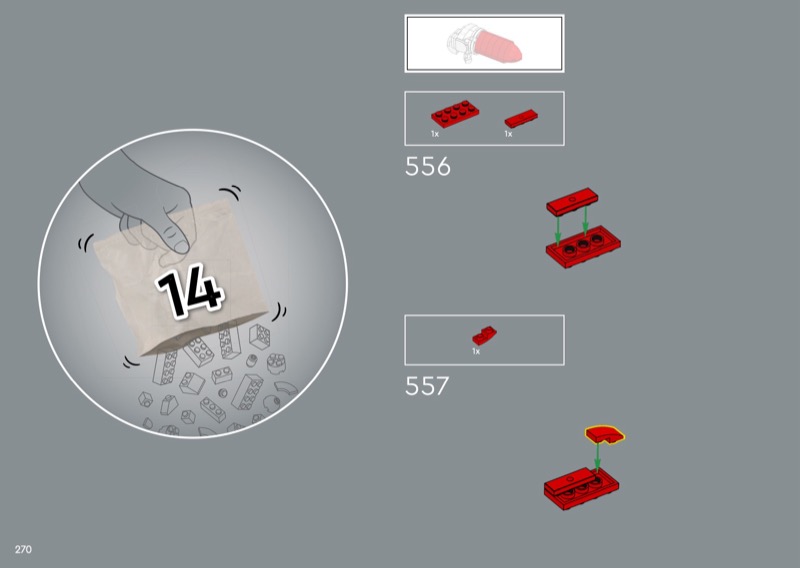 14

1x

1x

556

1x

557

270