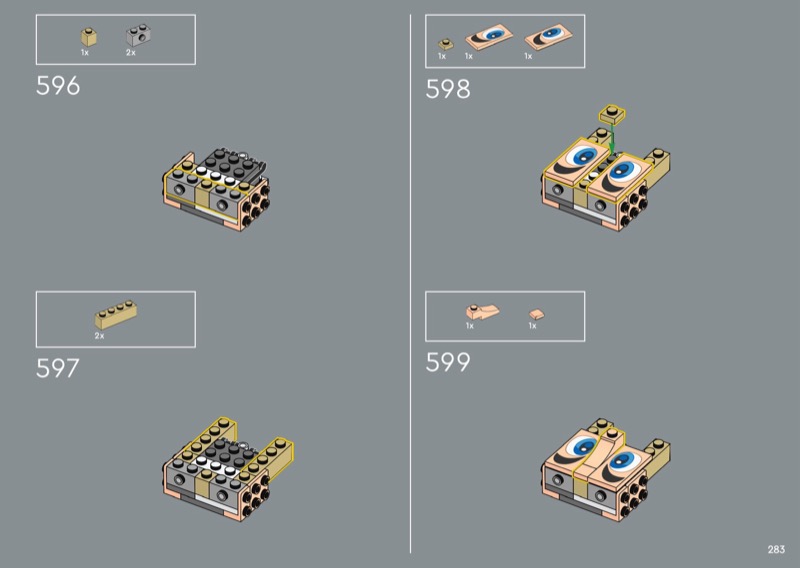 1x 2x

596

2x

597

1x 1x 1x

598

1x 1x

599

283