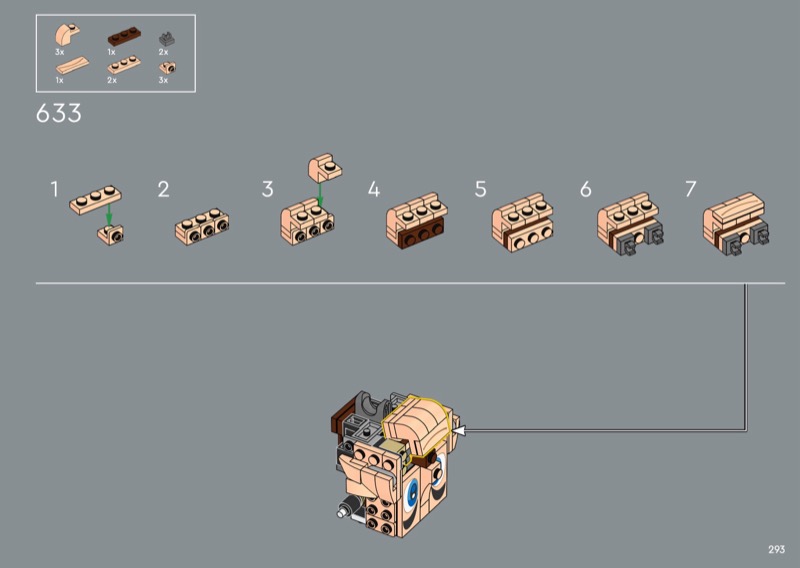 3x
1x
2x
1x
2x
3x

633

1
2
3
4
5
6
7

293