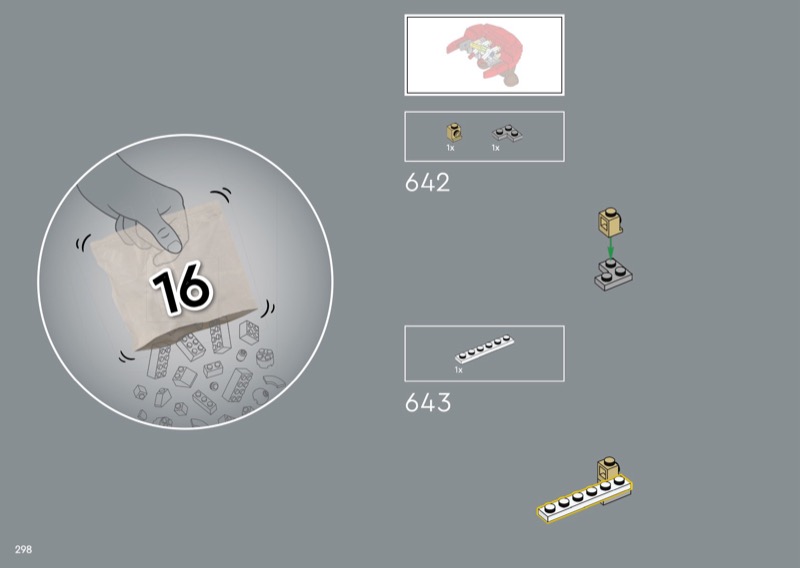 16

1x 1x

642

1x

643

298