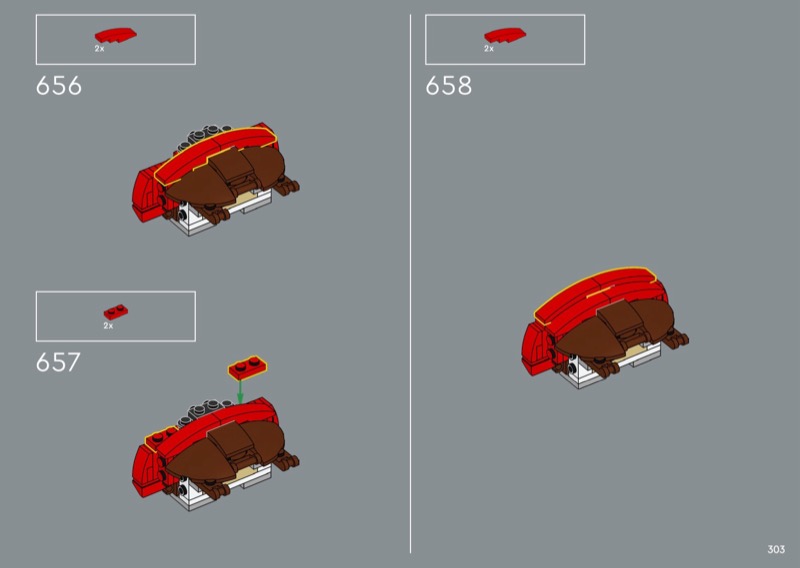 2x

656

2x

657

2x

658

303