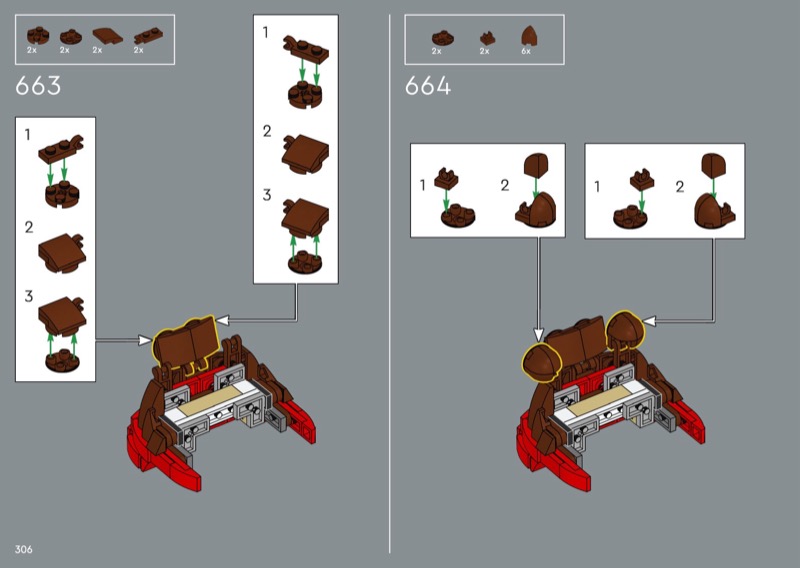 2x 2x 2x 2x

663

1

2

3

1

2

3

2x 2x 6x

664

1 2

1 2

306