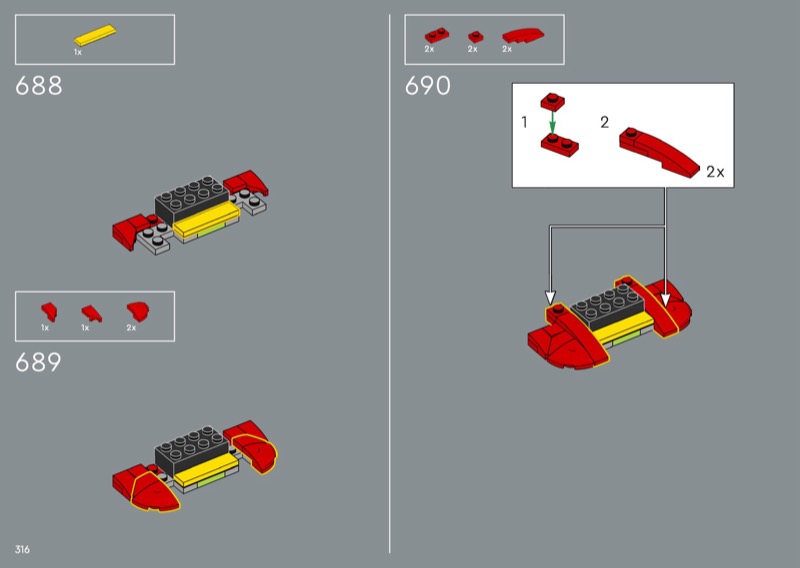 1x

688

1x 1x 2x

689

316

2x 2x 2x

690

1

2

2x