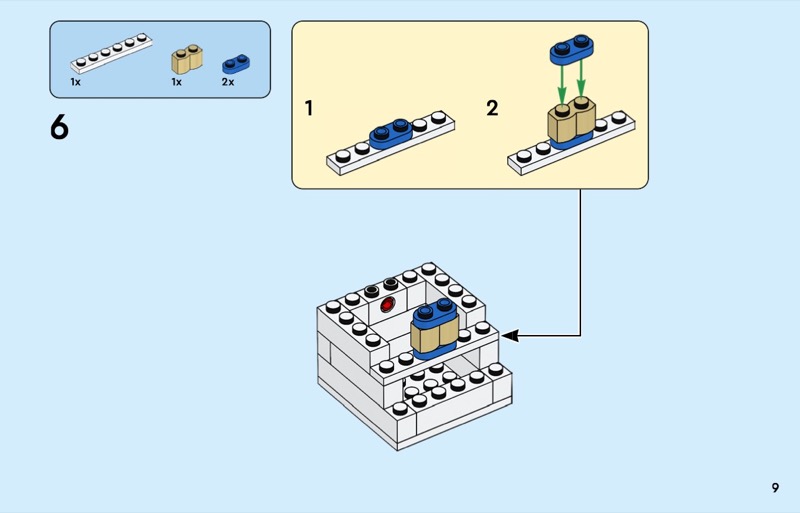 1x 1x 2x

6

1

2

9