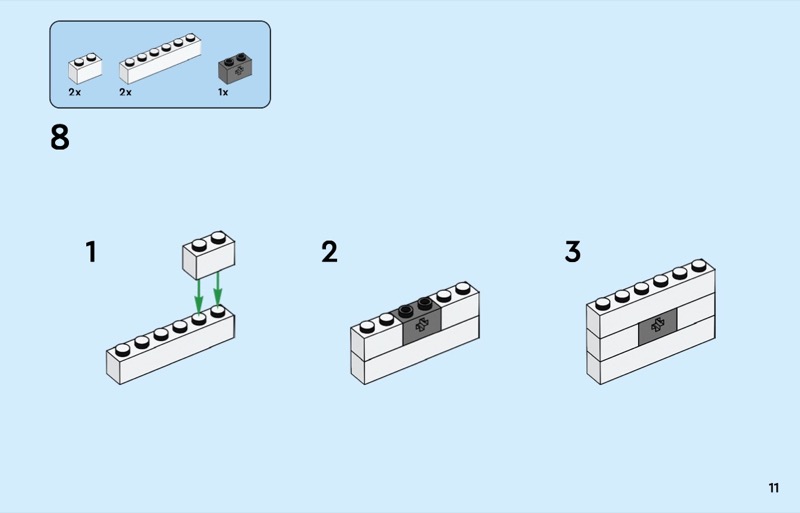 2x
2x
1x

8

1

2

3

11