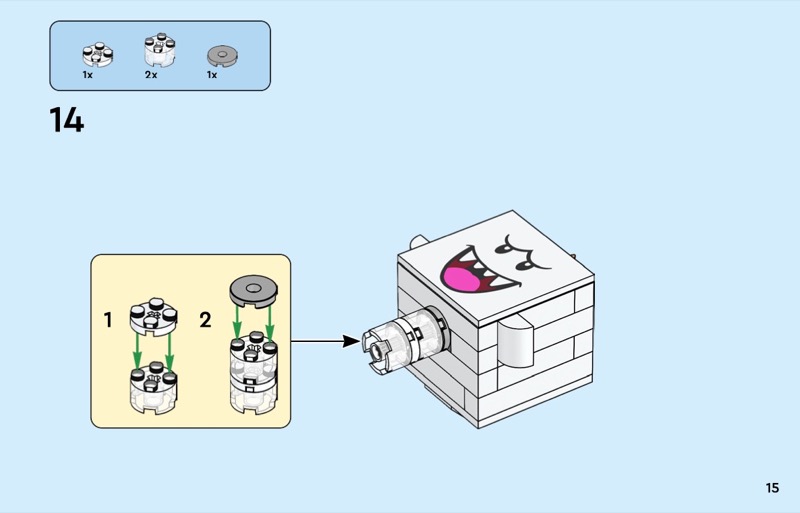 1x 2x 1x

14

1

2

15