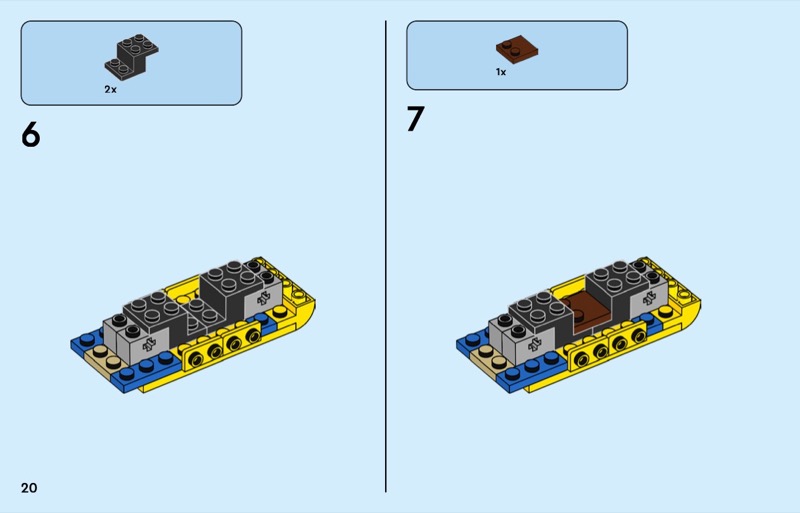 2x

6

1x

7

20