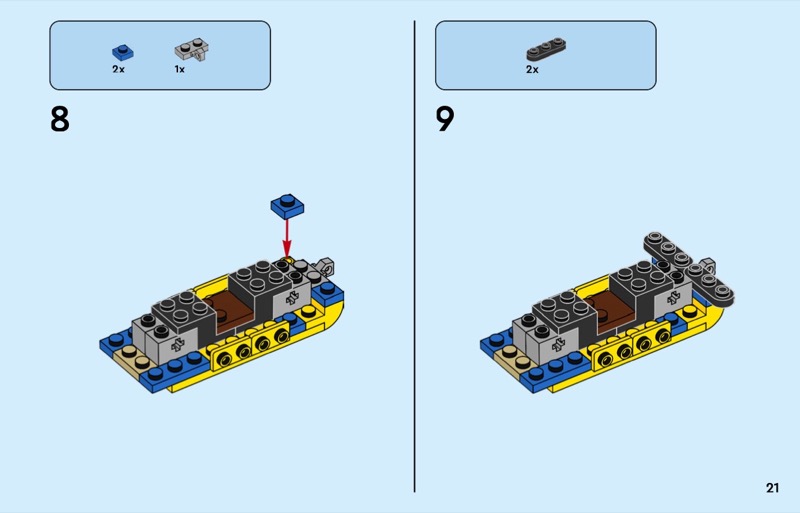 2x 1x

8

2x

9

21