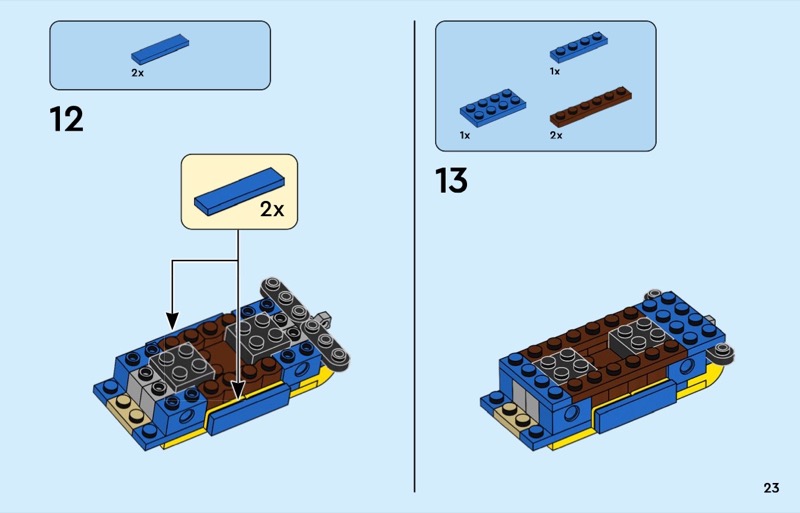 2x

12

2x

1x

1x

2x

13

23